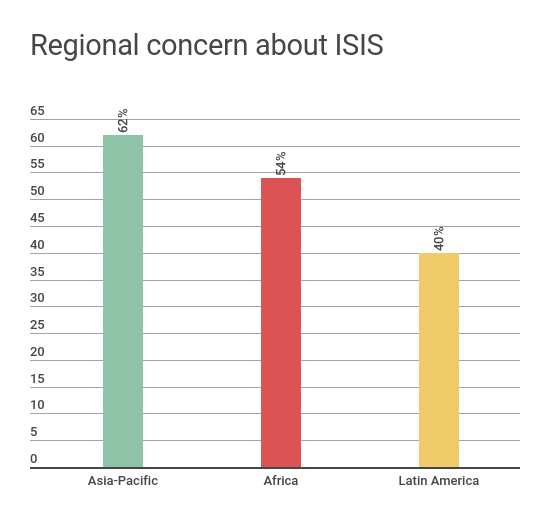 Regional concern about ISIS

65
60
55
50
45
40
35
30
25
20
15
10
5
0

62%
54%
40%

Asia-Pacific
Africa
Latin America